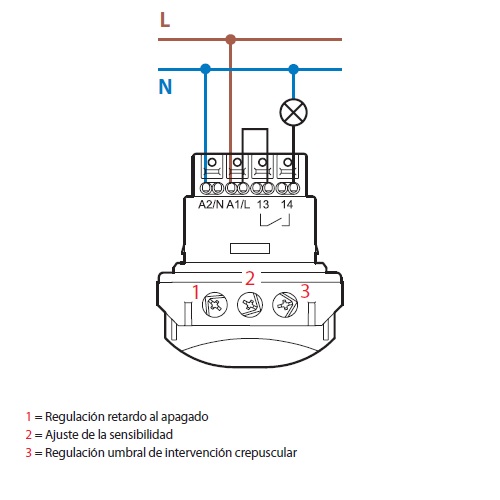 L

N

A2/N A1/L 13 14

2

1

3

1 = Regulación retardo al apagado
2 = Ajuste de la sensibilidad
3 = Regulación umbral de intervención crepuscular